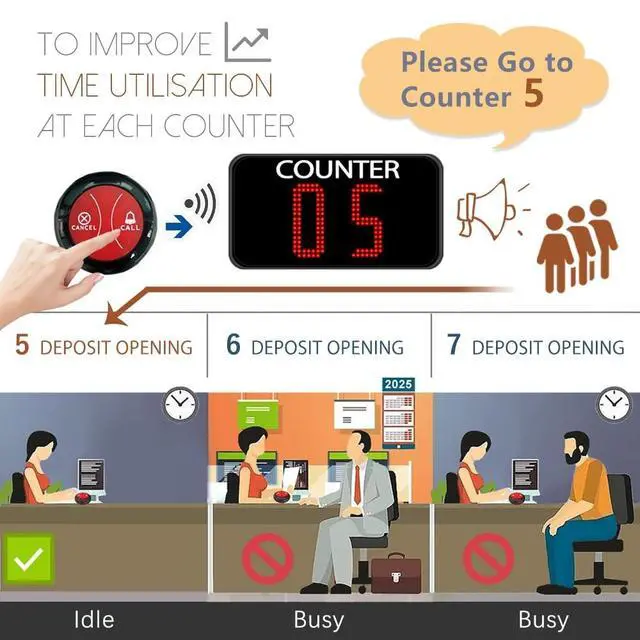 TO IMPROVE
TIME UTILISATION
AT EACH COUNTER

Please Go to Counter 5

CANCEL CALL

COUNTER
05

5 DEPOSIT OPENING
6 DEPOSIT OPENING
7 DEPOSIT OPENING

2025

Idle
Busy
Busy