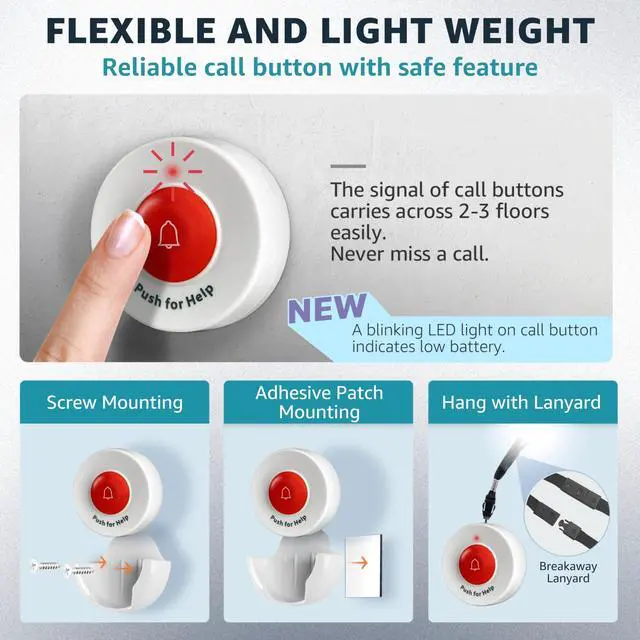 FLEXIBLE AND LIGHT WEIGHT
Reliable call button with safe feature

Push for Help

The signal of call buttons carries across 2-3 floors easily.
Never miss a call.

NEW
A blinking LED light on call button indicates low battery.

Screw Mounting

Push for Help

Adhesive Patch Mounting

Push for Help

Hang with Lanyard

Push for Help

Breakaway Lanyard