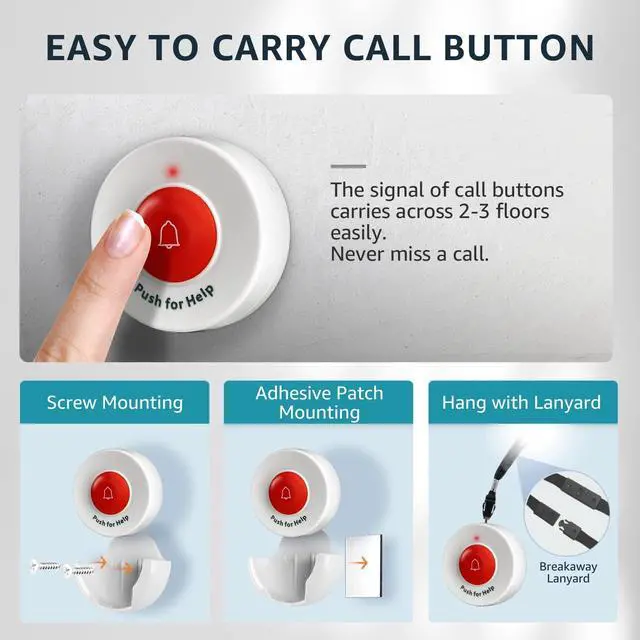 EASY TO CARRY CALL BUTTON

Push for Help

The signal of call buttons carries across 2-3 floors easily.
Never miss a call.

Screw Mounting

Push for Help

Adhesive Patch Mounting

Push for Help

Hang with Lanyard

Push for Help

Breakaway Lanyard