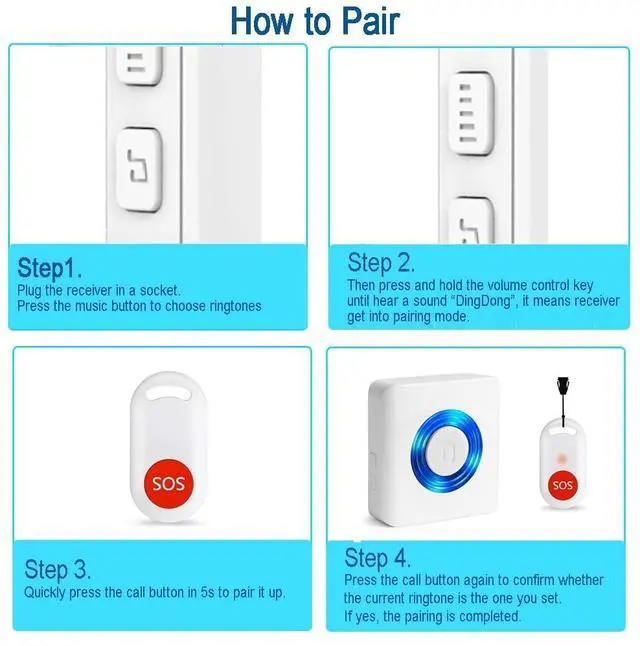 How to Pair

Step1.
Plug the receiver in a socket.
Press the music button to choose ringtones

Step 2.
Then press and hold the volume control key until hear a sound "DingDong", it means receiver get into pairing mode.

SOS

Step 3.
Quickly press the call button in 5s to pair it up.

SOS

Step 4.
Press the call button again to confirm whether the current ringtone is the one you set.
If yes, the pairing is completed.