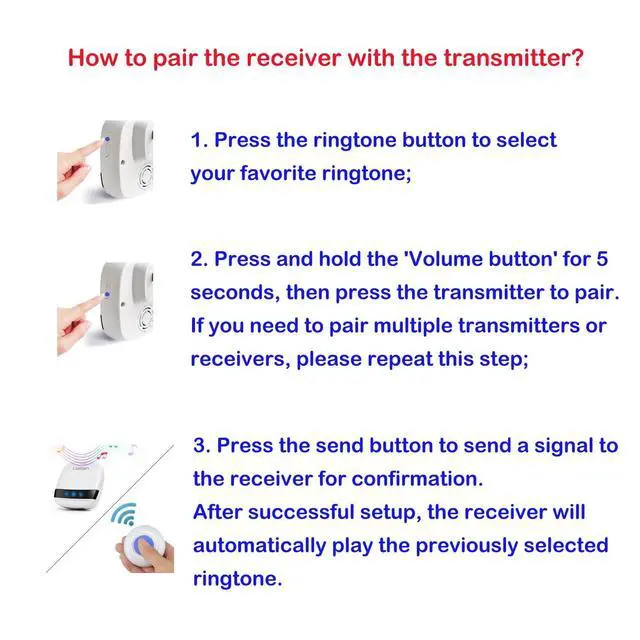 How to pair the receiver with the transmitter?

1. Press the ringtone button to select your favorite ringtone;

2. Press and hold the 'Volume button' for 5 seconds, then press the transmitter to pair. If you need to pair multiple transmitters or receivers, please repeat this step;

3. Press the send button to send a signal to the receiver for confirmation.
After successful setup, the receiver will automatically play the previously selected ringtone.