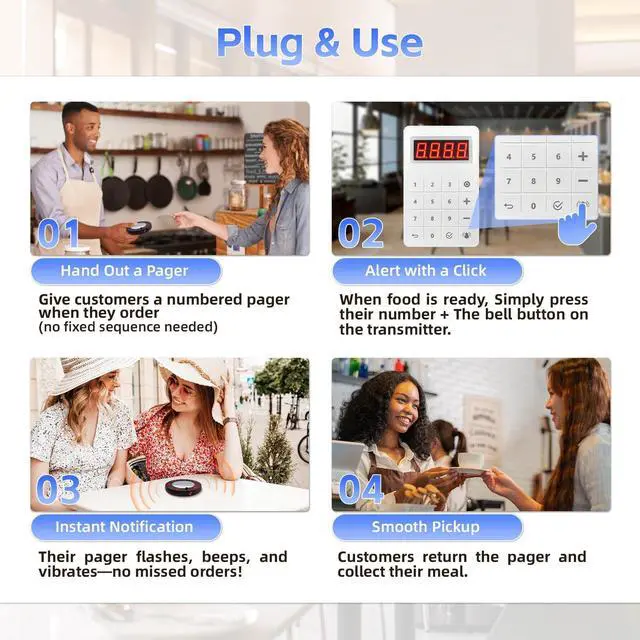 Plug & Use

01

Hand Out a Pager

Give customers a numbered pager when they order
(no fixed sequence needed)

8.8.8.8

1 2 3
4 5 6 +
7 8 9 −
0

4 5 6 +
7 8 9 −
0

02

Alert with a Click

When food is ready, Simply press their number + The bell button on the transmitter.

03

Instant Notification

Their pager flashes, beeps, and vibrates—no missed orders!

04

Smooth Pickup

Customers return the pager and collect their meal.