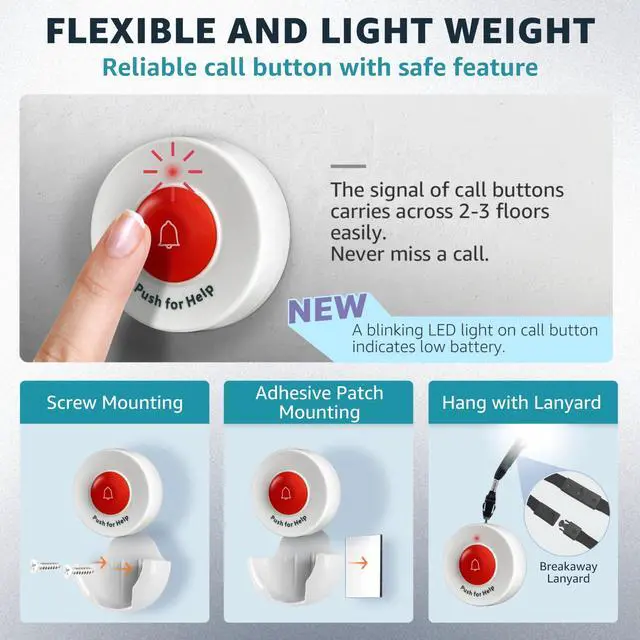 FLEXIBLE AND LIGHT WEIGHT
Reliable call button with safe feature

Push for Help

The signal of call buttons carries across 2-3 floors easily.
Never miss a call.

NEW
A blinking LED light on call button indicates low battery.

Screw Mounting

Push for Help

Adhesive Patch Mounting

Push for Help

Hang with Lanyard

Push for Help

Breakaway Lanyard