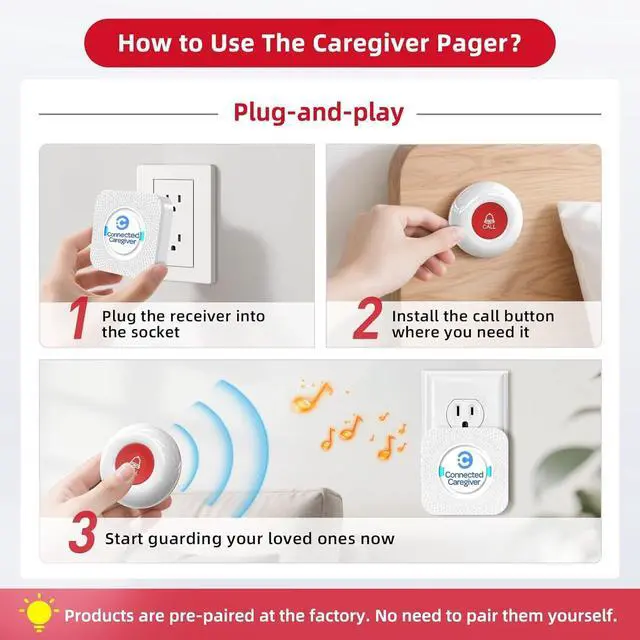 How to Use The Caregiver Pager?

Plug-and-play

Connected Caregiver

1 Plug the receiver into the socket

CALL

2 Install the call button where you need it

Connected Caregiver

3 Start guarding your loved ones now

Products are pre-paired at the factory. No need to pair them yourself.