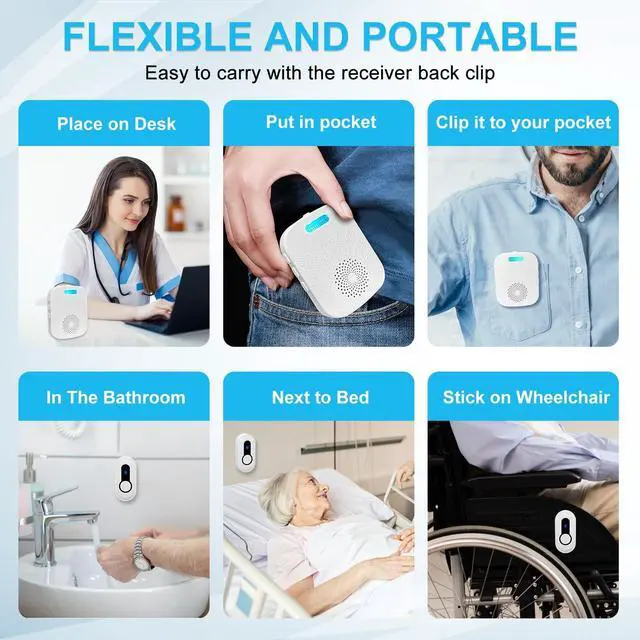 FLEXIBLE AND PORTABLE

Easy to carry with the receiver back clip

Place on Desk

Put in pocket

Clip it to your pocket

In The Bathroom

Next to Bed

Stick on Wheelchair