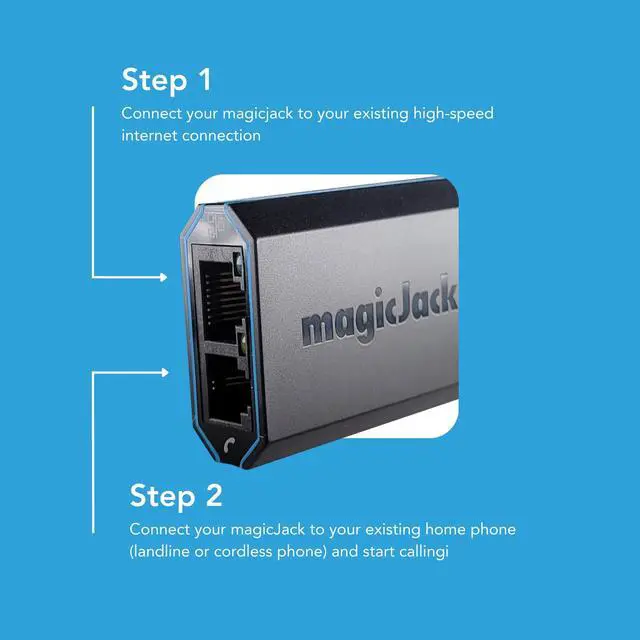 Step 1

Connect your magicjack to your existing high-speed internet connection

magicJack

Step 2

Connect your magicJack to your existing home phone (landline or cordless phone) and start callingi