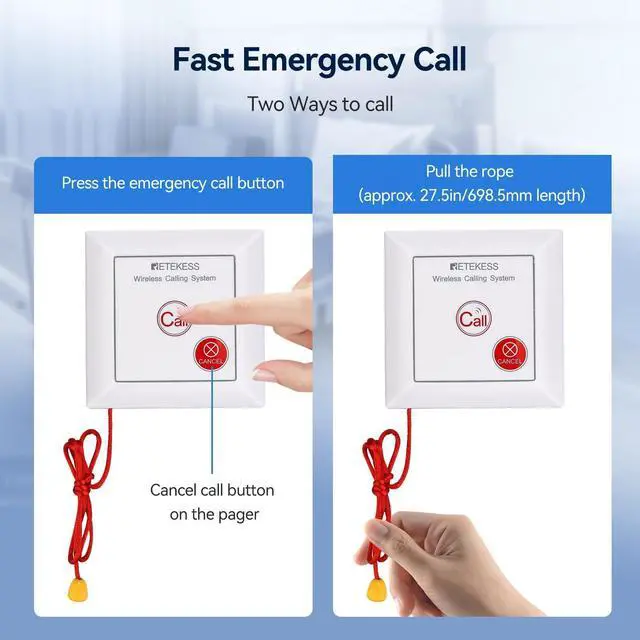 Fast Emergency Call

Two Ways to call

Press the emergency call button

RETEKESS
Wireless Calling System

Call

CANCEL

Cancel call button on the pager

Pull the rope
(approx. 27.5in/698.5mm length)

RETEKESS
Wireless Calling System

Call

CANCEL