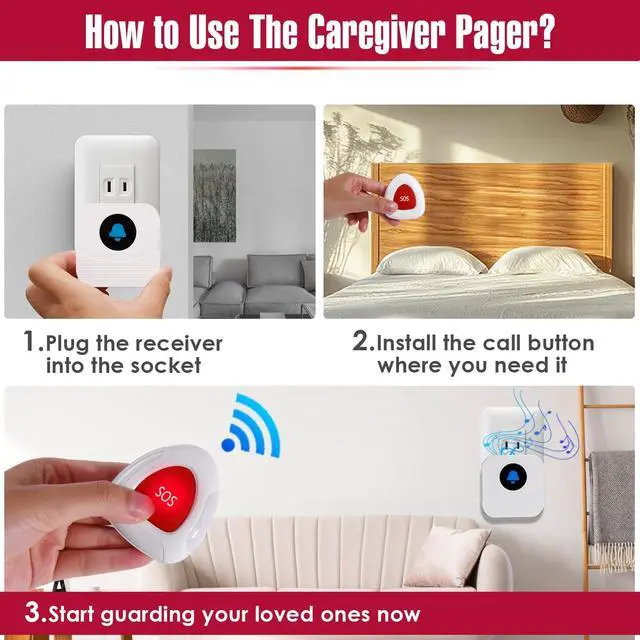 How to Use The Caregiver Pager?

SOS

1.Plug the receiver into the socket

2.Install the call button where you need it

SOS

3.Start guarding your loved ones now