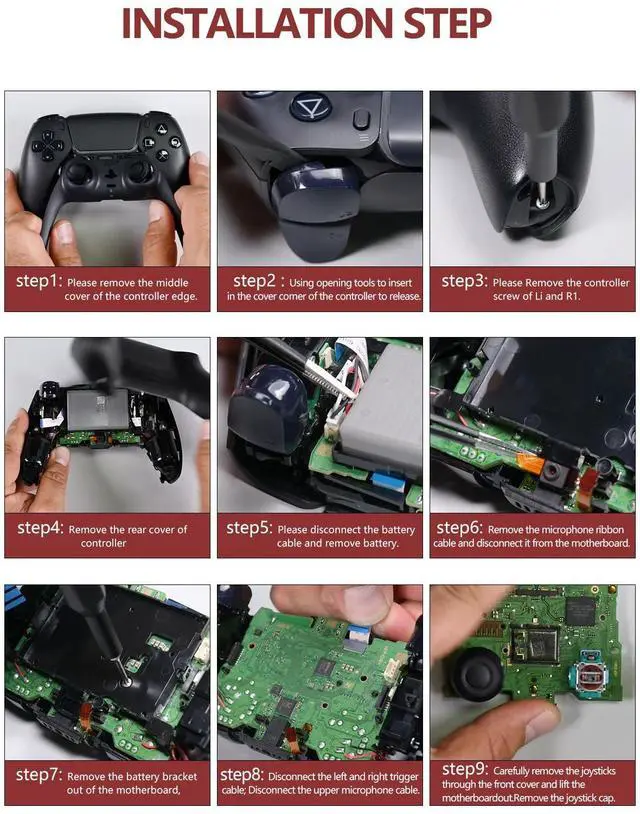 INSTALLATION STEP

step1: Please remove the middle cover of the controller edge.

step2 : Using opening tools to insert in the cover corner of the controller to release.

step3: Please Remove the controller screw of Li and R1.

step4: Remove the rear cover of controller

step5: Please disconnect the battery cable and remove battery.

step6: Remove the microphone ribbon cable and disconnect it from the motherboard.

step7: Remove the battery bracket out of the motherboard,

step8: Disconnect the left and right trigger cable; Disconnect the upper microphone cable.

step9: Carefully remove the joysticks through the front cover and lift the motherboardout.Remove the joystick cap.