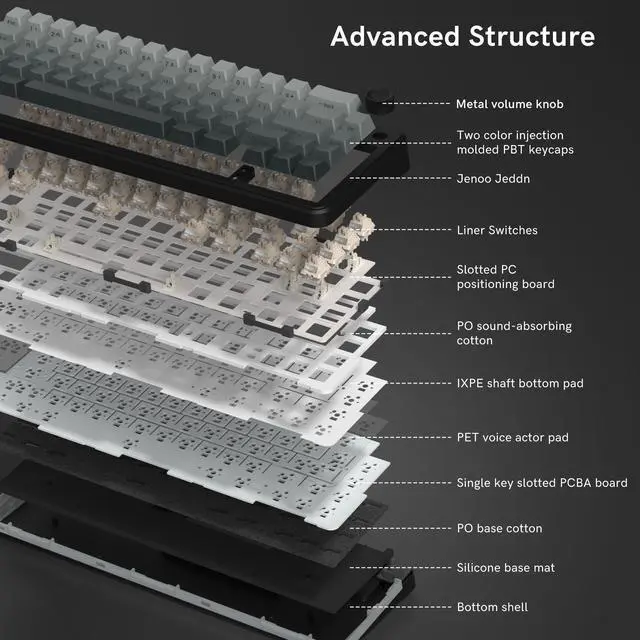 Advanced Structure

Metal volume knob

Two color injection molded PBT keycaps

Jenoo Jeddn

Liner Switches

Slotted PC positioning board

PO sound-absorbing cotton

IXPE shaft bottom pad

PET voice actor pad

Single key slotted PCBA board

PO base cotton

Silicone base mat

Bottom shell