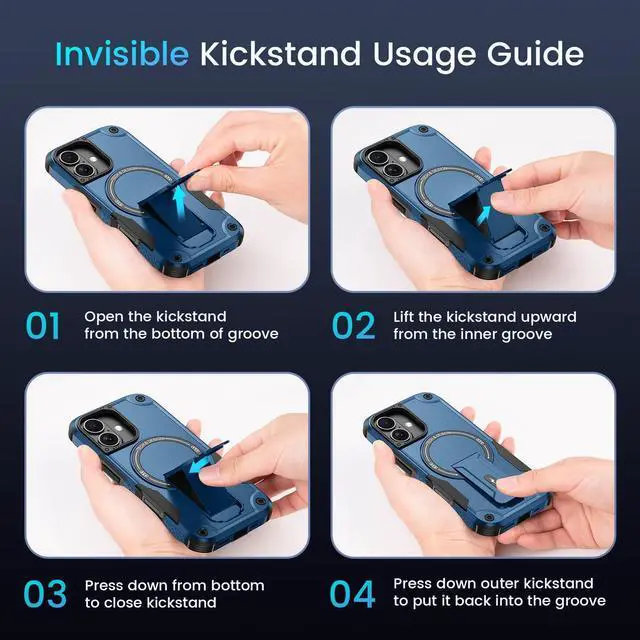 Invisible Kickstand Usage Guide

01 Open the kickstand from the bottom of groove

02 Lift the kickstand upward from the inner groove

03 Press down from bottom to close kickstand

04 Press down outer kickstand to put it back into the groove