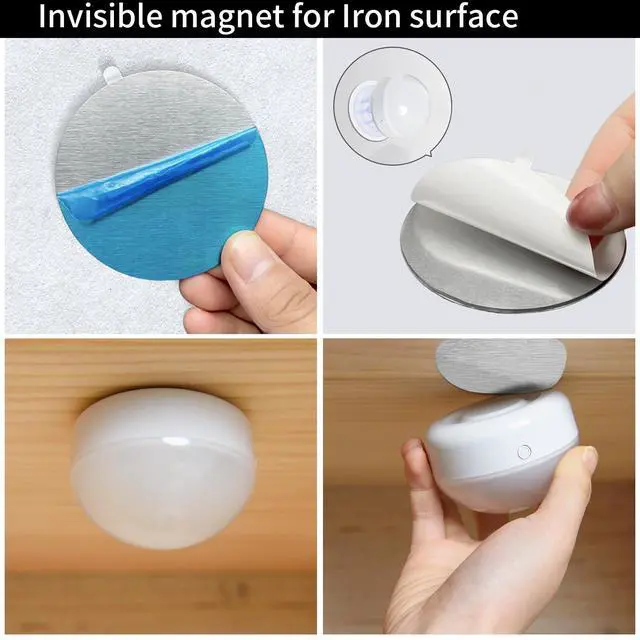 Invisible magnet for Iron surface