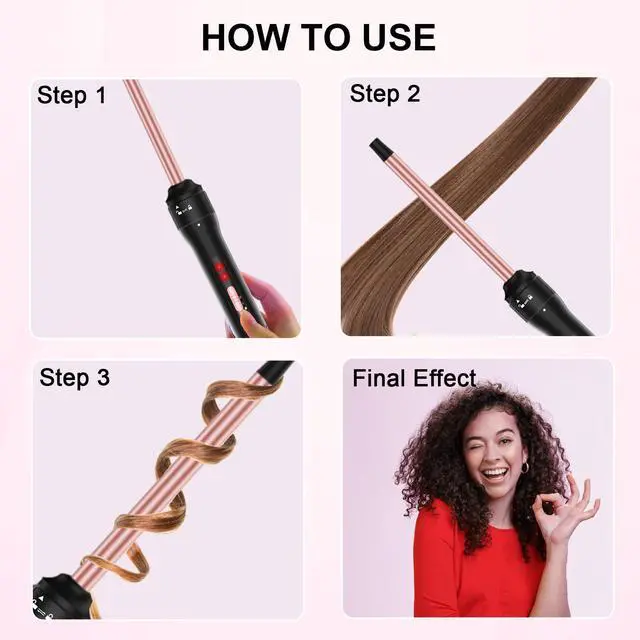 HOW TO USE

Step 1

Step 2

Step 3

Final Effect