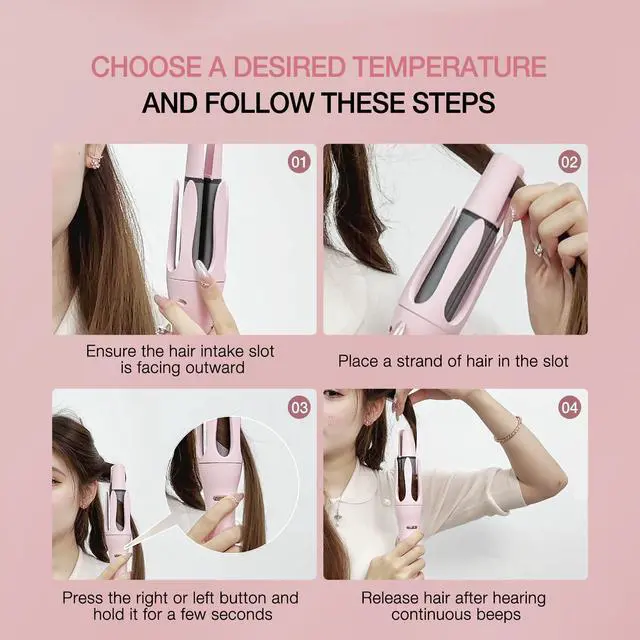 CHOOSE A DESIRED TEMPERATURE
AND FOLLOW THESE STEPS

01

Ensure the hair intake slot is facing outward

02

Place a strand of hair in the slot

03

Press the right or left button and hold it for a few seconds

04

Release hair after hearing continuous beeps