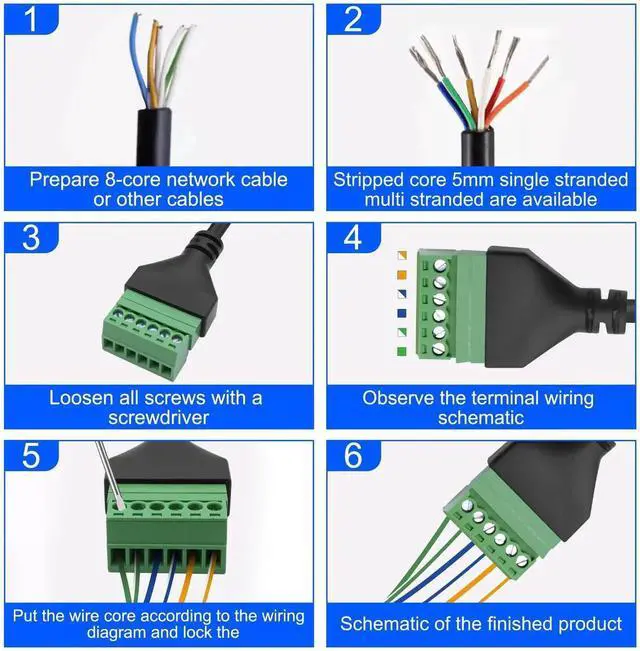 1

Prepare 8-core network cable or other cables

2

Stripped core 5mm single stranded multi stranded are available

3

Loosen all screws with a screwdriver

4

Observe the terminal wiring schematic

5

Put the wire core according to the wiring diagram and lock the

6

Schematic of the finished product