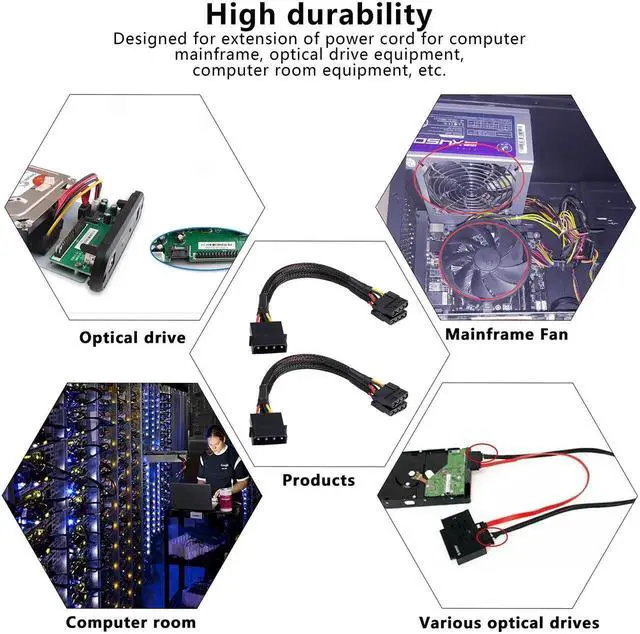 High durability

Designed for extension of power cord for computer mainframe, optical drive equipment, computer room equipment, etc.

Optical drive

Mainframe Fan

Products

Computer room

Various optical drives