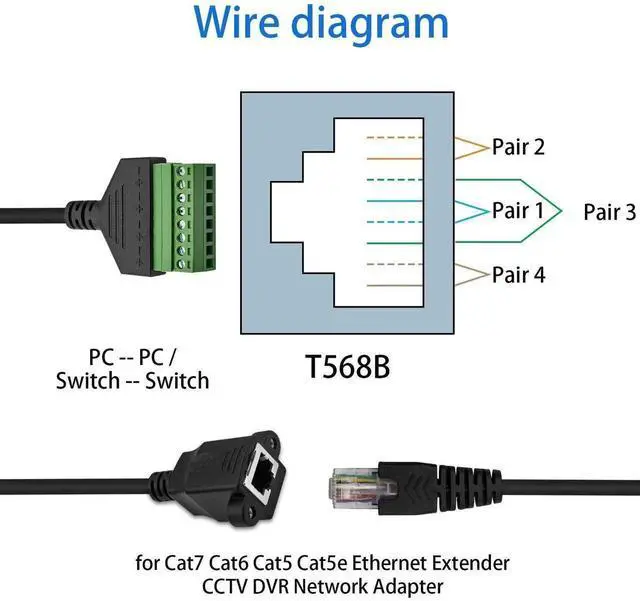 Wire diagram

Pair 2

Pair 1

Pair 3

Pair 4

PC -- PC / Switch -- Switch

T568B

for Cat7 Cat6 Cat5 Cat5e Ethernet Extender CCTV DVR Network Adapter