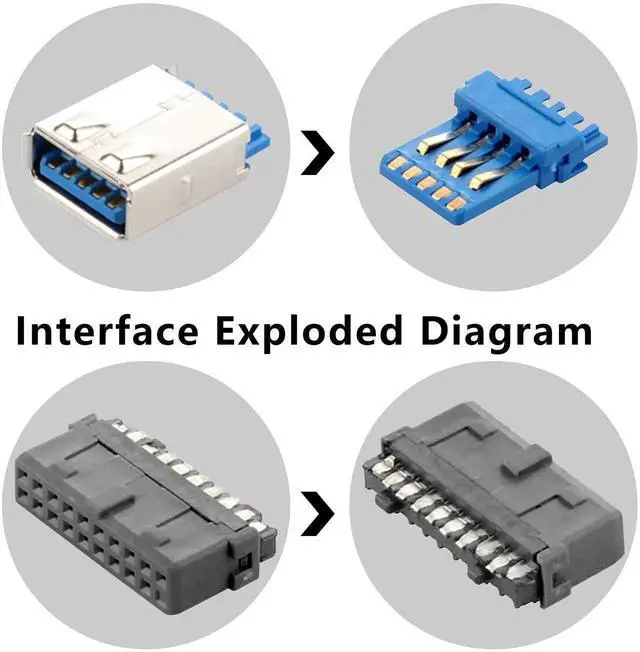 Interface Exploded Diagram