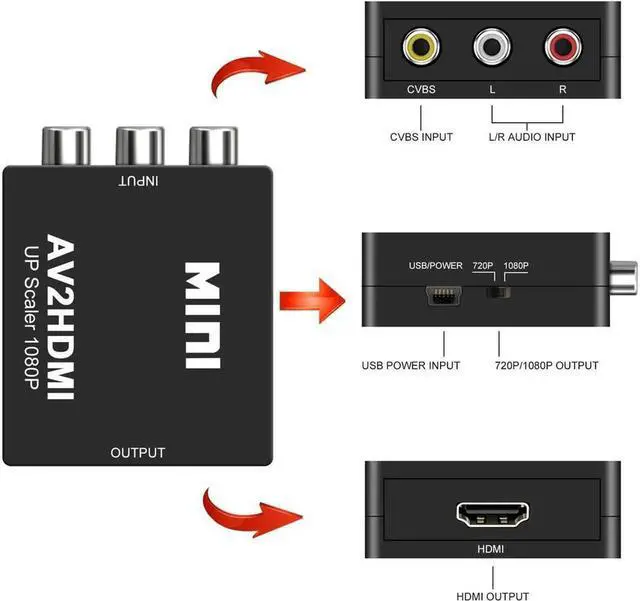 INPUT

AV2HDMI
UP Scaler 1080P

MINI

OUTPUT

CVBS L R

CVBS INPUT L/R AUDIO INPUT

USB/POWER 720P 1080P

USB POWER INPUT 720P/1080P OUTPUT

HDMI

HDMI OUTPUT