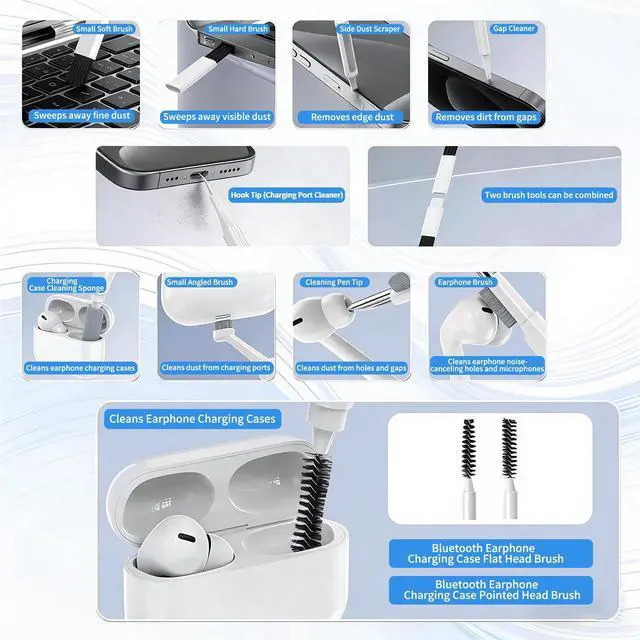 Small Soft Brush
Sweeps away fine dust

Small Hard Brush
Sweeps away visible dust

Side Dust Scraper
Removes edge dust

Gap Cleaner
Removes dirt from gaps

Hook Tip (Charging Port Cleaner)

Two brush tools can be combined

Charging Case Cleaning Sponge
Cleans earphone charging cases

Small Angled Brush
Cleans dust from charging ports

Cleaning Pen Tip
Cleans dust from holes and gaps

Earphone Brush
Cleans earphone noise-canceling holes and microphones

Cleans Earphone Charging Cases

Bluetooth Earphone Charging Case Flat Head Brush

Bluetooth Earphone Charging Case Pointed Head Brush