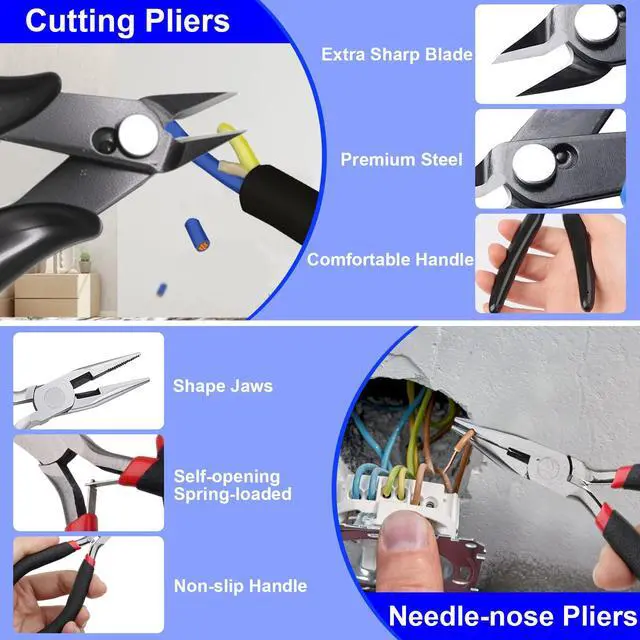 Cutting Pliers

Extra Sharp Blade

Premium Steel

Comfortable Handle

Shape Jaws

Self-opening Spring-loaded

Non-slip Handle

Needle-nose Pliers