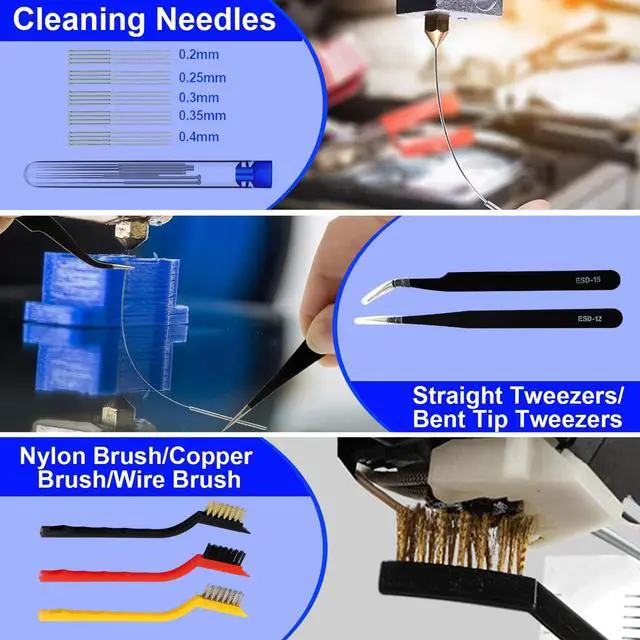 Cleaning Needles

0.2mm
0.25mm
0.3mm
0.35mm
0.4mm

ESD-15
ESD-12

Straight Tweezers/
Bent Tip Tweezers

Nylon Brush/Copper
Brush/Wire Brush