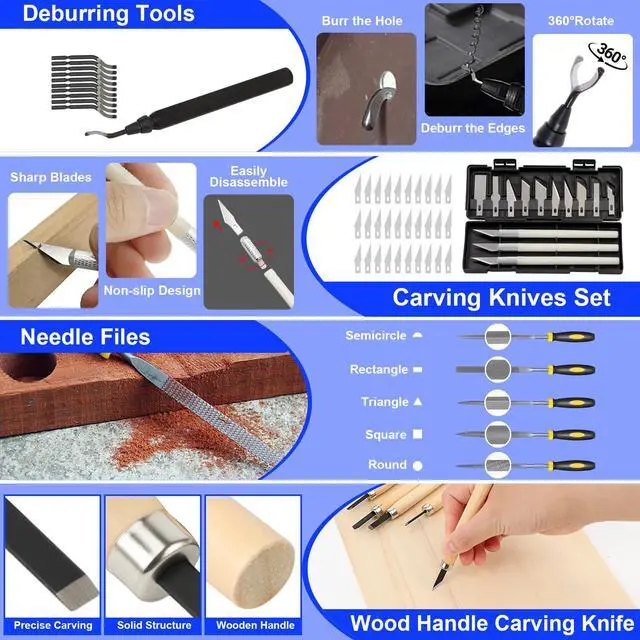 Deburring Tools

Burr the Hole

Deburr the Edges

360°Rotate

360°

Sharp Blades

Non-slip Design

Easily Disassemble

Carving Knives Set

Needle Files

Semicircle

Rectangle

Triangle

Square

Round

Precise Carving

Solid Structure

Wooden Handle

Wood Handle Carving Knife