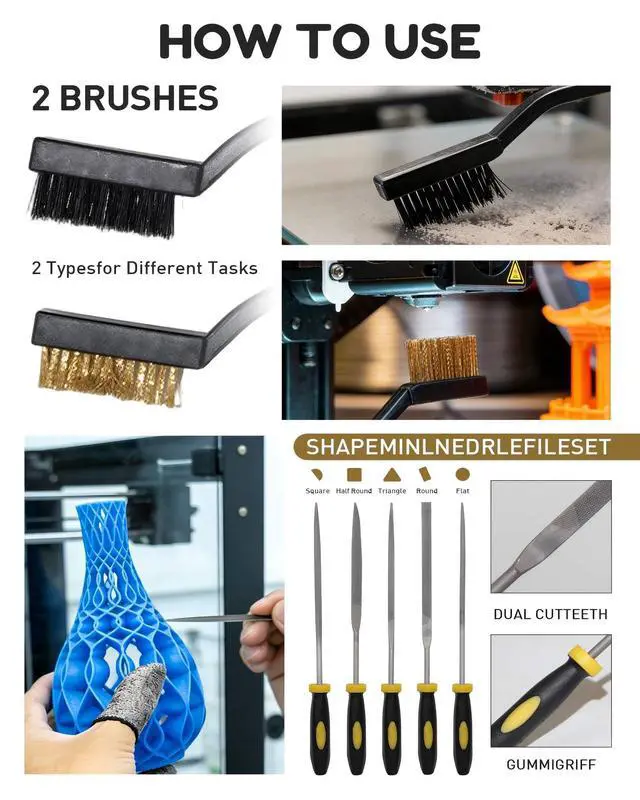 HOW TO USE

2 BRUSHES

2 Typesfor Different Tasks

SHAPEMINLNEDRLEFILESET

Square Half Round Triangle Round Flat

DUAL CUTTEETH

GUMMIGRIFF