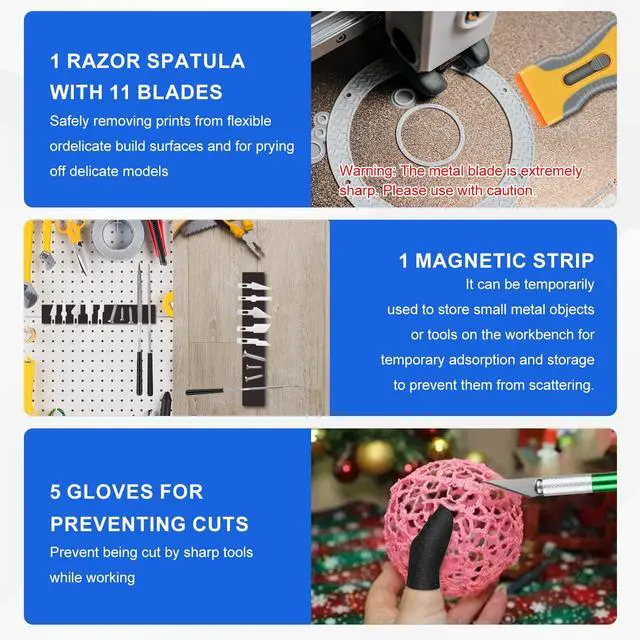 1 RAZOR SPATULA WITH 11 BLADES

Safely removing prints from flexible ordelicate build surfaces and for prying off delicate models

Warning: The metal blade is extremely sharp. Please use with caution.

1 MAGNETIC STRIP

It can be temporarily used to store small metal objects or tools on the workbench for temporary adsorption and storage to prevent them from scattering.

5 GLOVES FOR PREVENTING CUTS

Prevent being cut by sharp tools while working