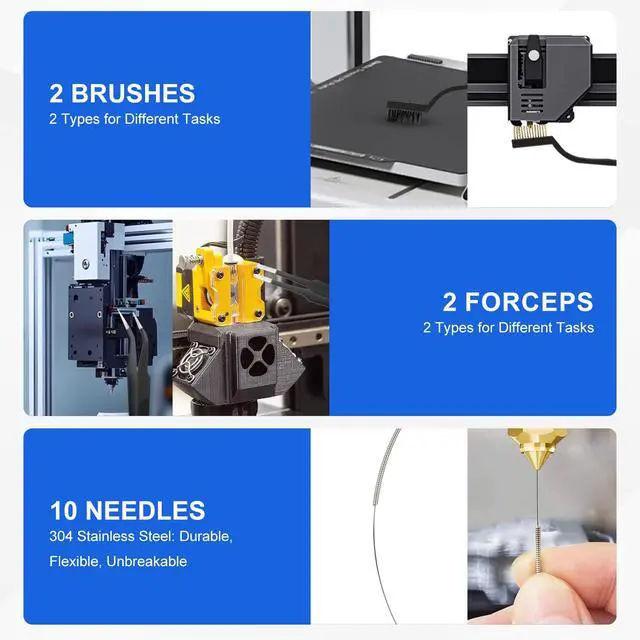 2 BRUSHES
2 Types for Different Tasks

2 FORCEPS
2 Types for Different Tasks

10 NEEDLES
304 Stainless Steel: Durable, Flexible, Unbreakable