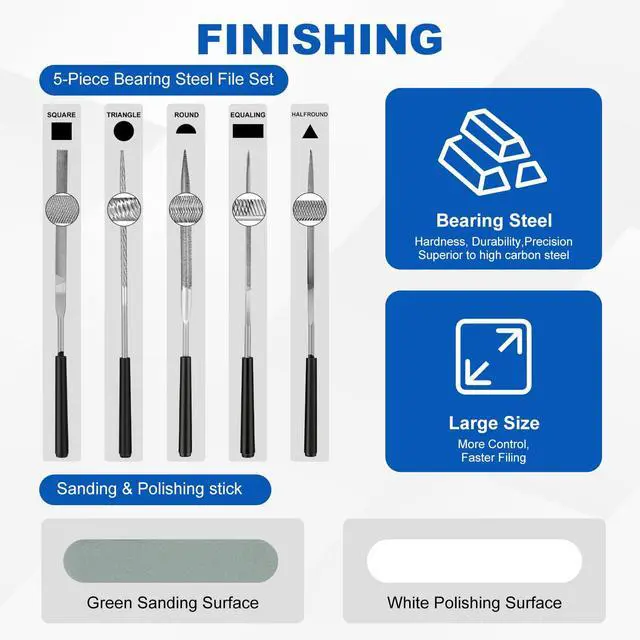 FINISHING

5-Piece Bearing Steel File Set

SQUARE

TRIANGLE

ROUND

EQUALING

HALFROUND

Bearing Steel
Hardness, Durability,Precision
Superior to high carbon steel

Large Size
More Control,
Faster Filing

Sanding & Polishing stick

Green Sanding Surface

White Polishing Surface