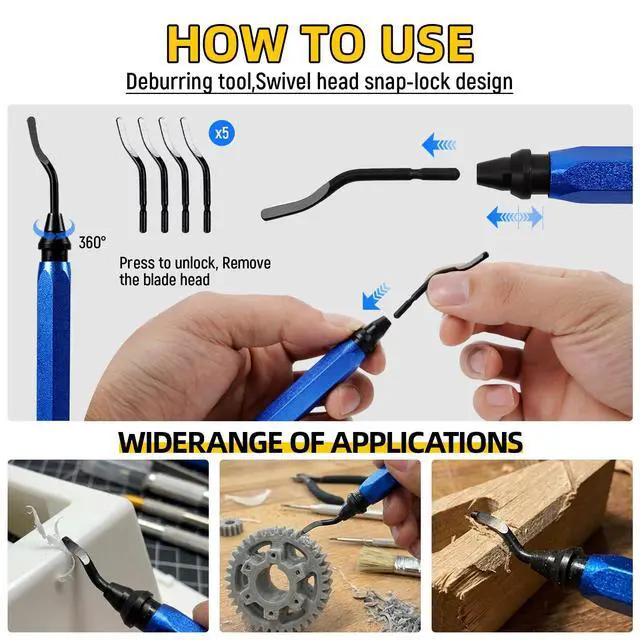 HOW TO USE

Deburring tool,Swivel head snap-lock design

x5

360°

Press to unlock, Remove the blade head

WIDERANGE OF APPLICATIONS