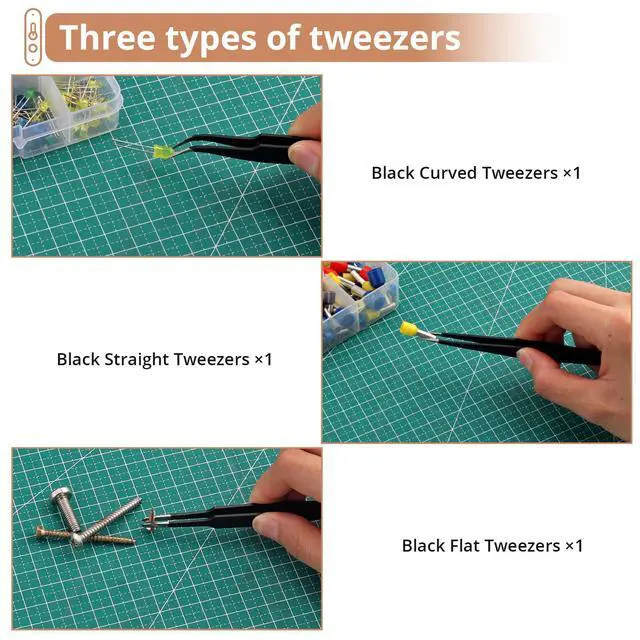 Three types of tweezers

Black Curved Tweezers ×1

Black Straight Tweezers ×1

Black Flat Tweezers ×1