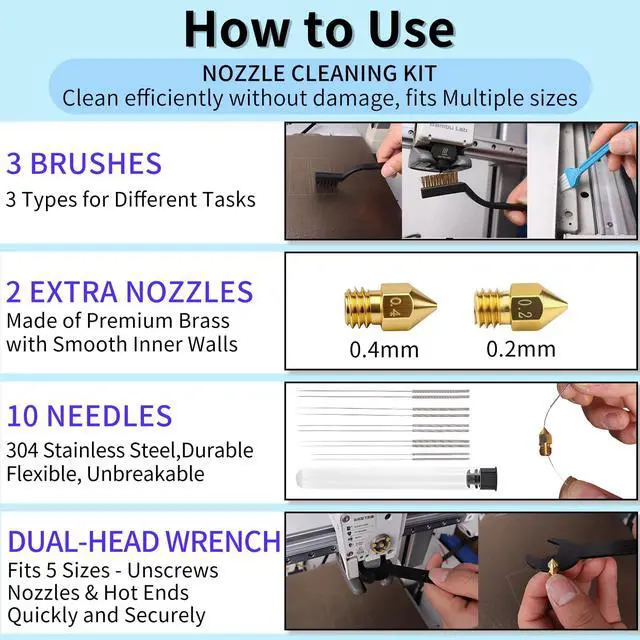 How to Use

NOZZLE CLEANING KIT
Clean efficiently without damage, fits Multiple sizes

3 BRUSHES
3 Types for Different Tasks

Bambu Lab

2 EXTRA NOZZLES
Made of Premium Brass with Smooth Inner Walls

0.4
0.4mm
0.2
0.2mm

10 NEEDLES
304 Stainless Steel,Durable Flexible, Unbreakable

DUAL-HEAD WRENCH
Fits 5 Sizes - Unscrews Nozzles & Hot Ends Quickly and Securely