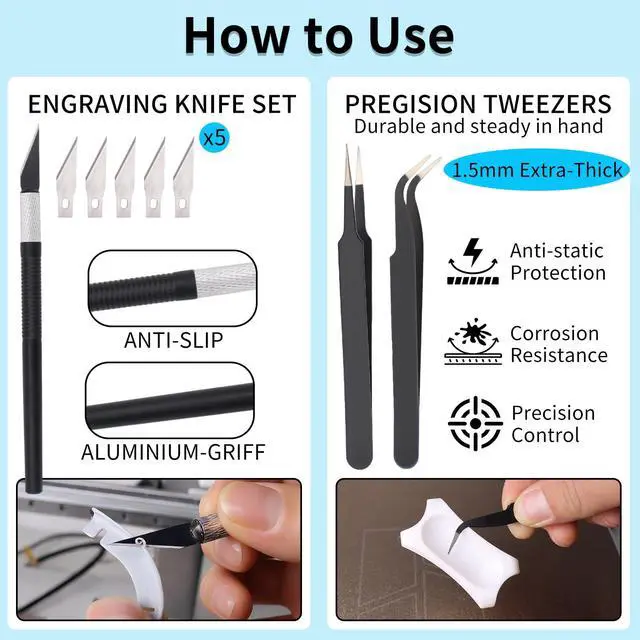 How to Use

ENGRAVING KNIFE SET

x5

ANTI-SLIP

ALUMINIUM-GRIFF

PREGISION TWEEZERS
Durable and steady in hand

1.5mm Extra-Thick

Anti-static Protection

Corrosion Resistance

Precision Control