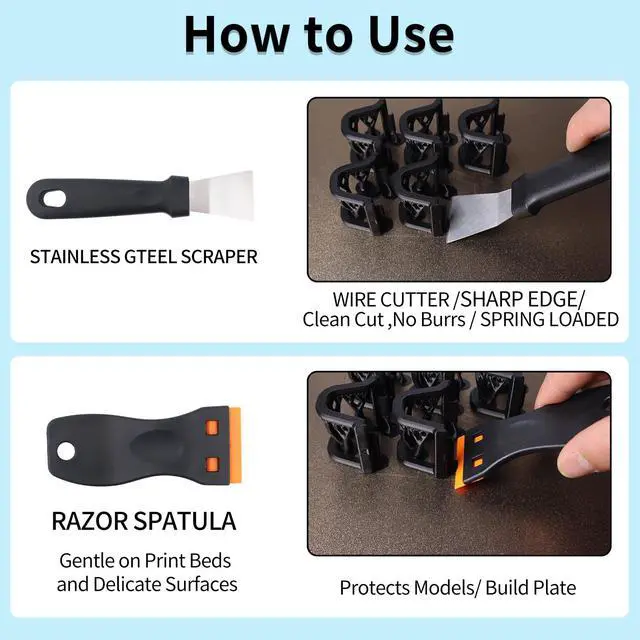 How to Use

STAINLESS GTEEL SCRAPER

WIRE CUTTER /SHARP EDGE/ Clean Cut ,No Burrs / SPRING LOADED

RAZOR SPATULA

Gentle on Print Beds and Delicate Surfaces

Protects Models/ Build Plate