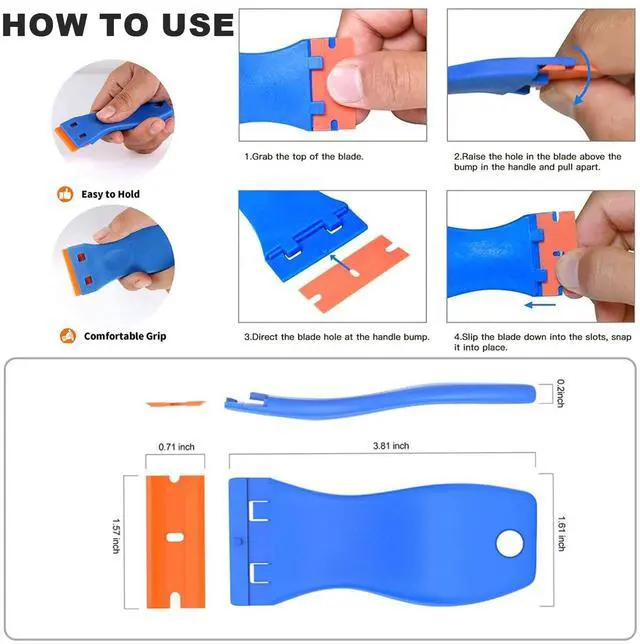 HOW TO USE

Easy to Hold

Comfortable Grip

1.Grab the top of the blade.

2.Raise the hole in the blade above the bump in the handle and pull apart.

3.Direct the blade hole at the handle bump.

4.Slip the blade down into the slots, snap it into place.

0.2inch

0.71 inch

3.81 inch

1.57 inch

1.61 inch