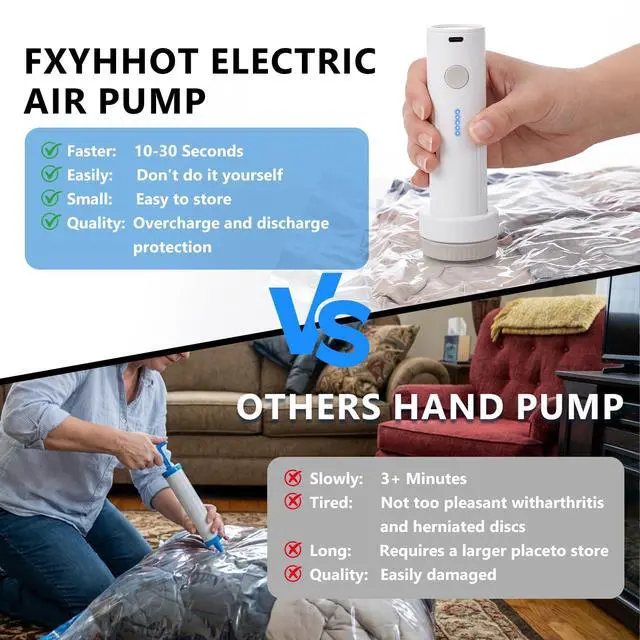 FXYHHOT ELECTRIC AIR PUMP

Faster: 10-30 Seconds
Easily: Don't do it yourself
Small: Easy to store
Quality: Overcharge and discharge protection

VS

OTHERS HAND PUMP

Slowly: 3+ Minutes
Tired: Not too pleasant witharthritis and herniated discs
Long: Requires a larger placeto store
Quality: Easily damaged