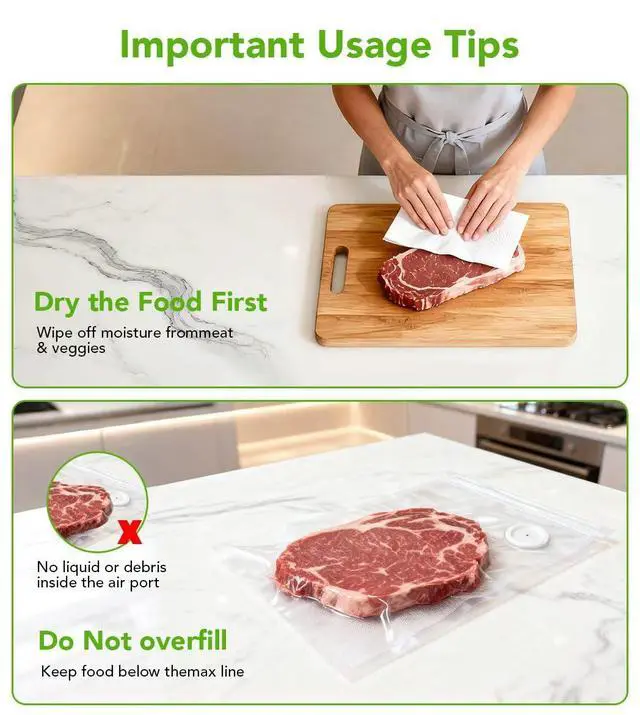 Important Usage Tips

Dry the Food First

Wipe off moisture frommeat & veggies

No liquid or debris inside the air port

Do Not overfill

Keep food below themax line