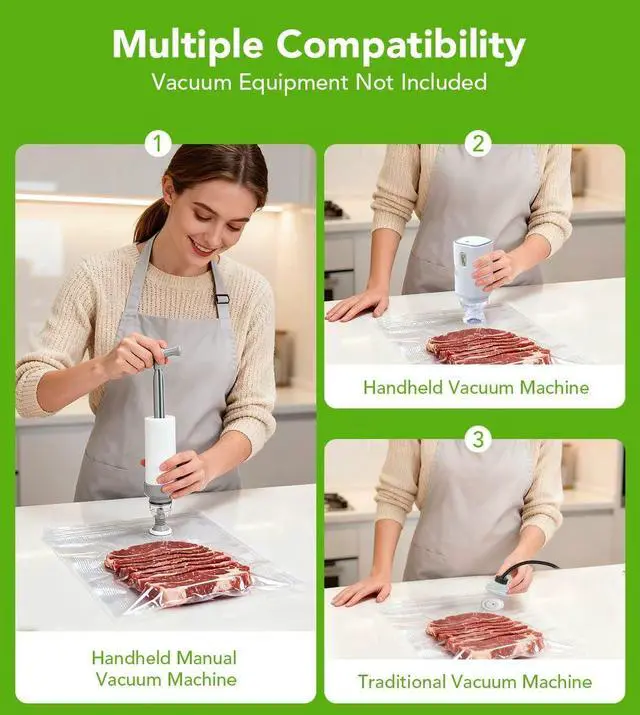 Multiple Compatibility
Vacuum Equipment Not Included

1

Handheld Manual Vacuum Machine

2

Handheld Vacuum Machine

3

Traditional Vacuum Machine