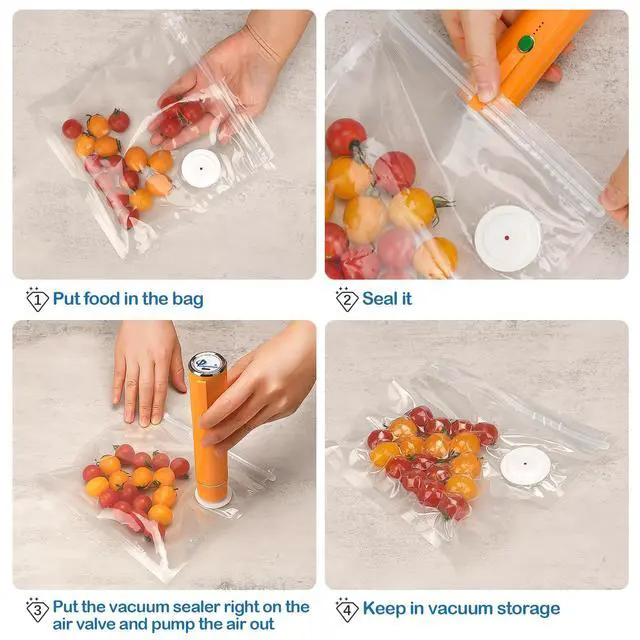 1 Put food in the bag

2 Seal it

3 Put the vacuum sealer right on the air valve and pump the air out

4 Keep in vacuum storage