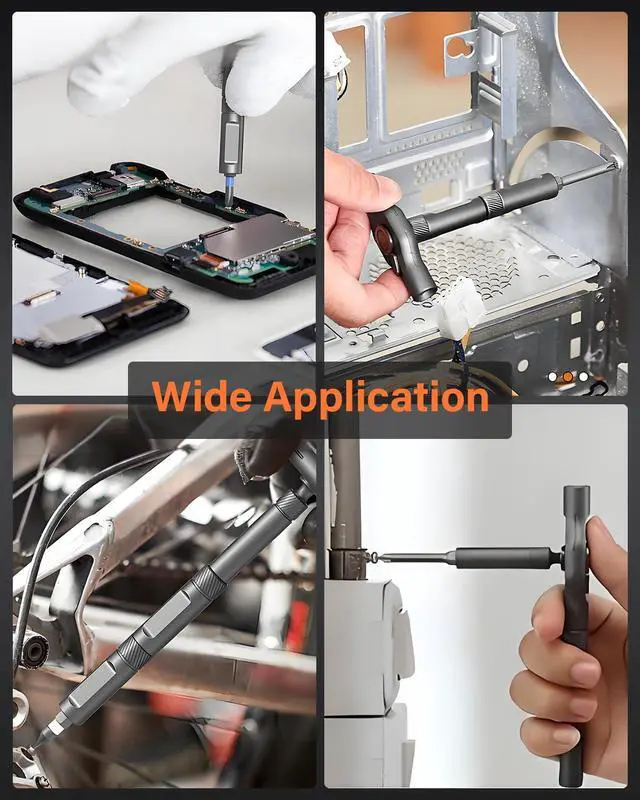 Wide Application