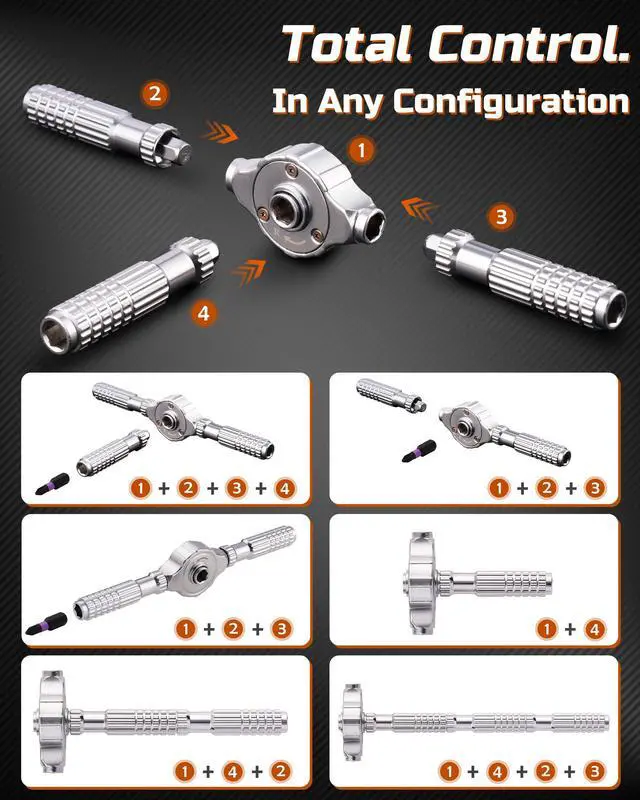 Total Control.
In Any Configuration

2

1

3

4

1 + 2 + 3 + 4

1 + 2 + 3

1 + 2 + 3

1 + 4

1 + 4 + 2

1 + 4 + 2 + 3