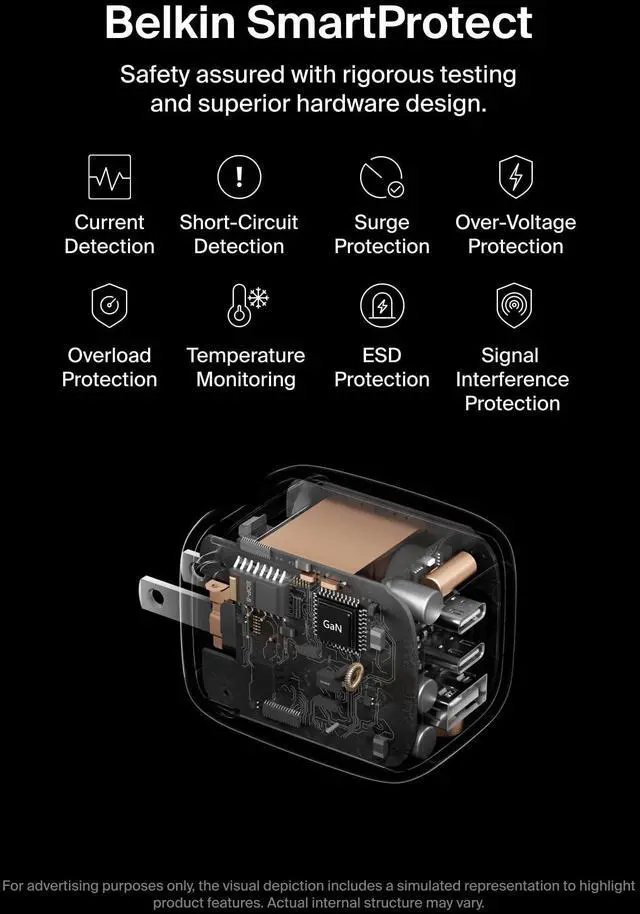 Belkin SmartProtect

Safety assured with rigorous testing and superior hardware design.

Current Detection

Short-Circuit Detection

Surge Protection

Over-Voltage Protection

Overload Protection

Temperature Monitoring

ESD Protection

Signal Interference Protection

GaN

For advertising purposes only, the visual depiction includes a simulated representation to highlight product features. Actual internal structure may vary.