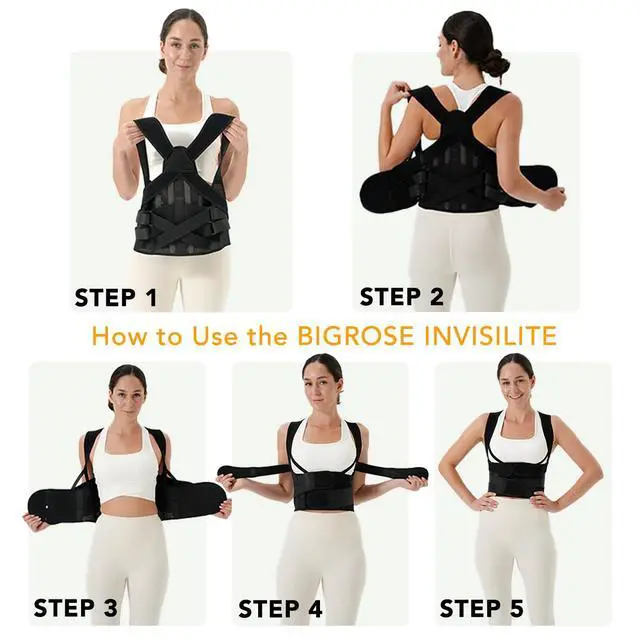 STEP 1

STEP 2

How to Use the BIGROSE INVISILITE

STEP 3

STEP 4

STEP 5