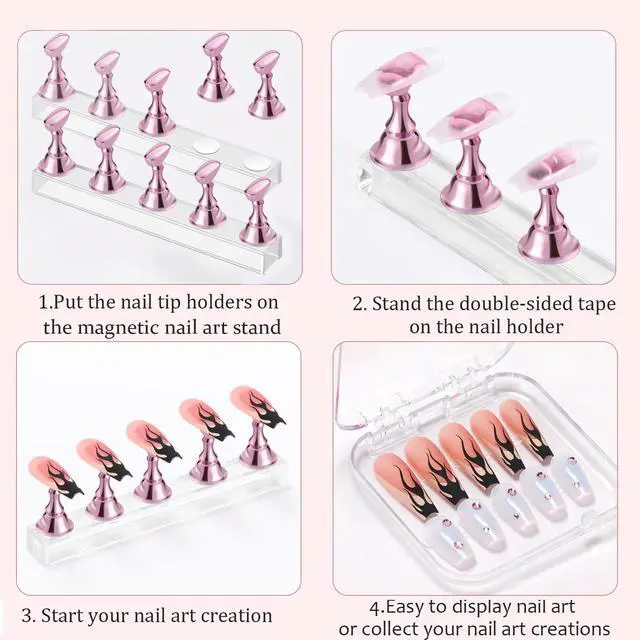 1.Put the nail tip holders on the magnetic nail art stand

2. Stand the double-sided tape on the nail holder

3. Start your nail art creation

4.Easy to display nail art or collect your nail art creations