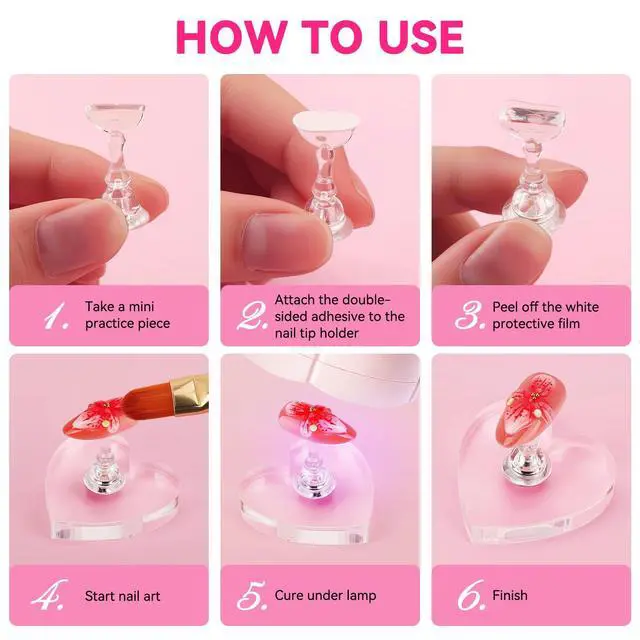 HOW TO USE

1. Take a mini practice piece

2. Attach the double-sided adhesive to the nail tip holder

3. Peel off the white protective film

4. Start nail art

5. Cure under lamp

6. Finish