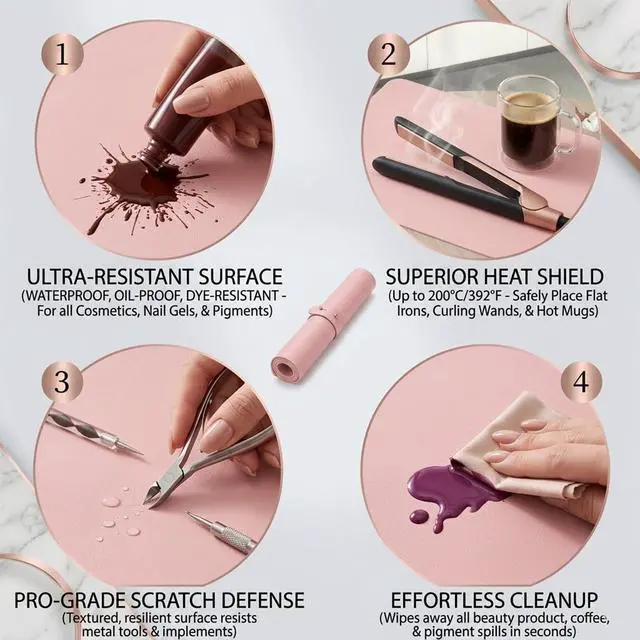 1

ULTRA-RESISTANT SURFACE
(WATERPROOF, OIL-PROOF, DYE-RESISTANT - For all Cosmetics, Nail Gels, & Pigments)

2

SUPERIOR HEAT SHIELD
(Up to 200°C/392°F - Safely Place Flat Irons, Curling Wands, & Hot Mugs)

3

PRO-GRADE SCRATCH DEFENSE
(Textured, resilient surface resists metal tools & implements)

4

EFFORTLESS CLEANUP
(Wipes away all beauty product, coffee, & pigment spills in seconds)