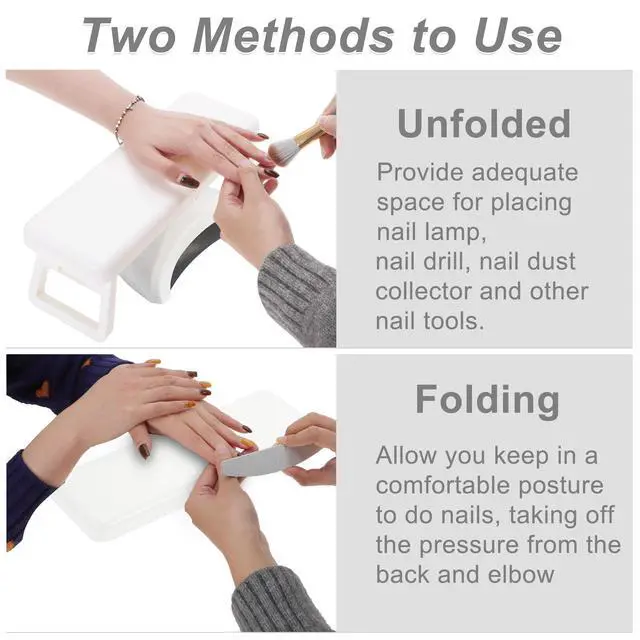 Two Methods to Use

Unfolded

Provide adequate space for placing nail lamp,
nail drill, nail dust collector and other nail tools.

Folding

Allow you keep in a comfortable posture to do nails, taking off the pressure from the back and elbow