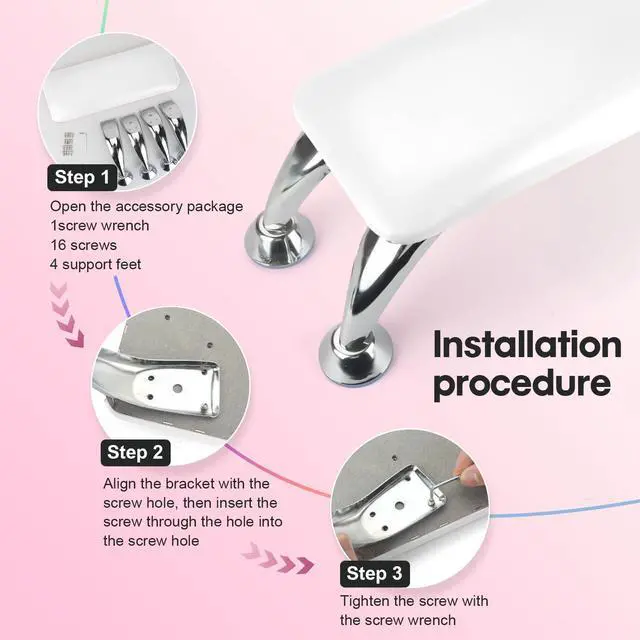 Step 1
Open the accessory package
1screw wrench
16 screws
4 support feet

Installation procedure

Step 2
Align the bracket with the screw hole, then insert the screw through the hole into the screw hole

Step 3
Tighten the screw with the screw wrench